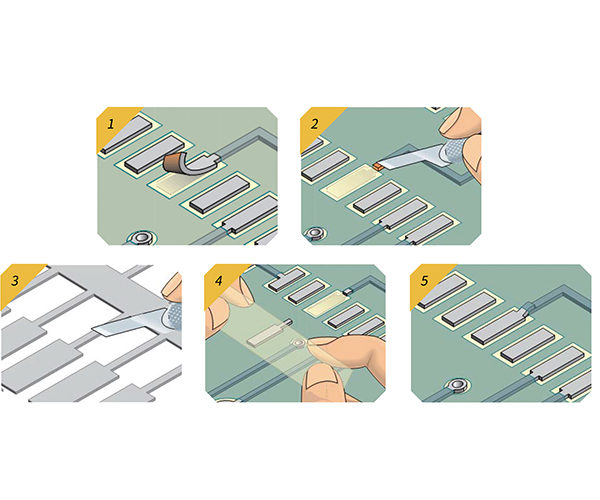 1

2

3

4

5